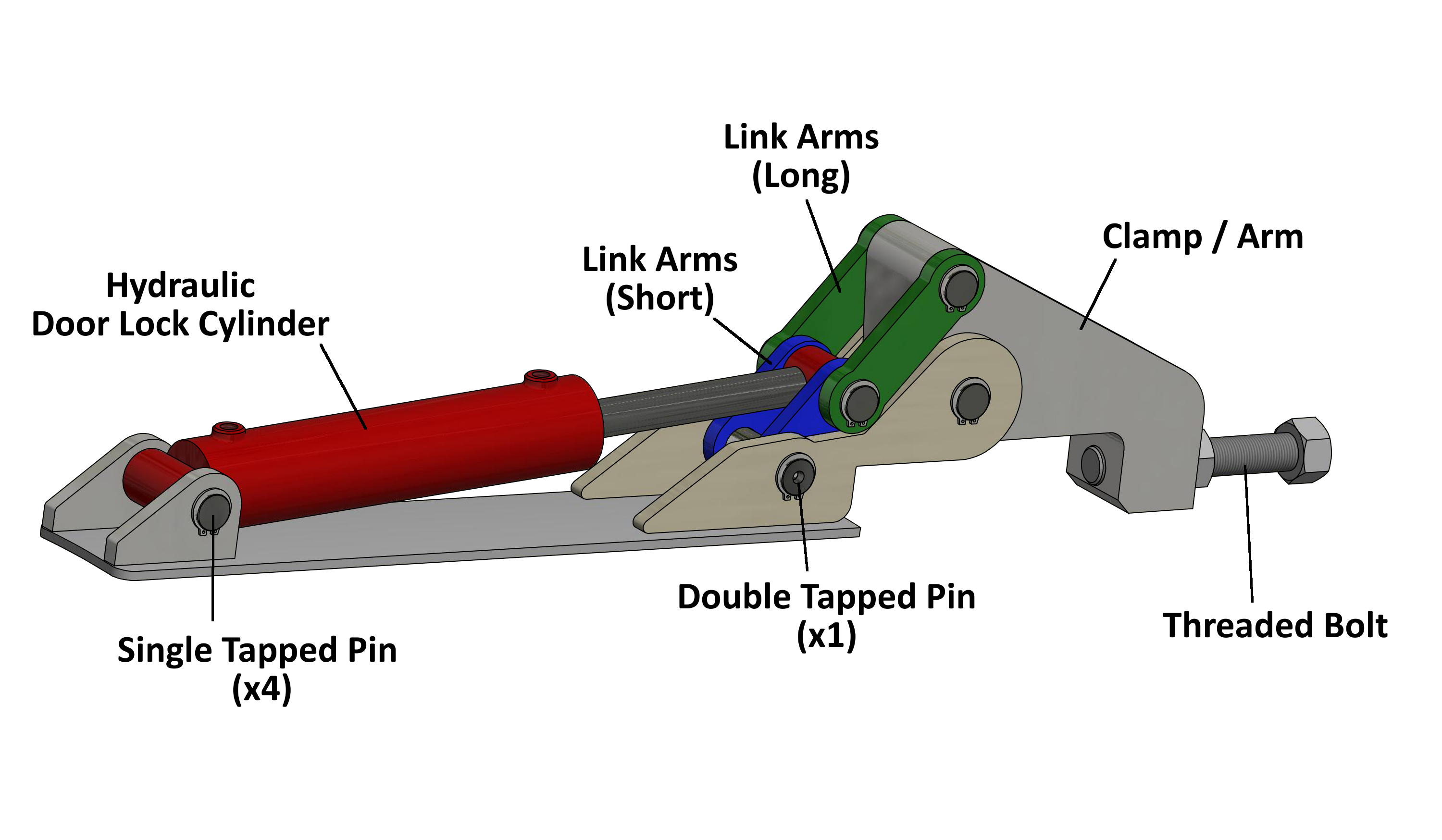 Link Arms
(Long)

Clamp / Arm

Link Arms
(Short)

Hydraulic
Door Lock Cylinder

Double Tapped Pin
(x1)

Threaded Bolt

Single Tapped Pin
(x4)